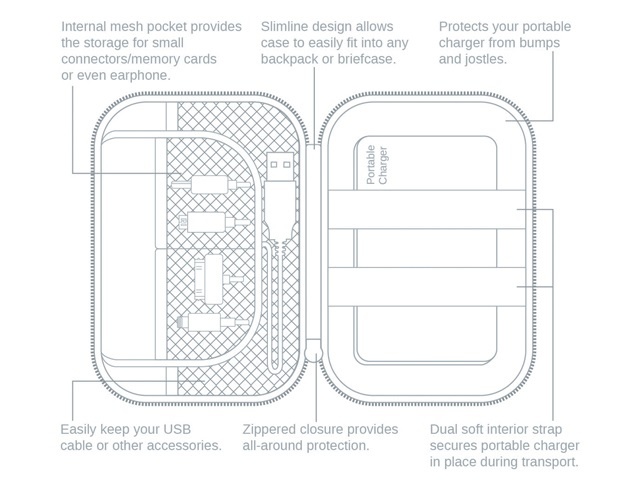 Internal mesh pocket provides the storage for small connectors/memory cards or even earphone.

Slimline design allows case to easily fit into any backpack or briefcase.

Protects your portable charger from bumps and jostles.

Portable Charger

Easily keep your USB cable or other accessories.

Zippered closure provides all-around protection.

Dual soft interior strap secures portable charger in place during transport.